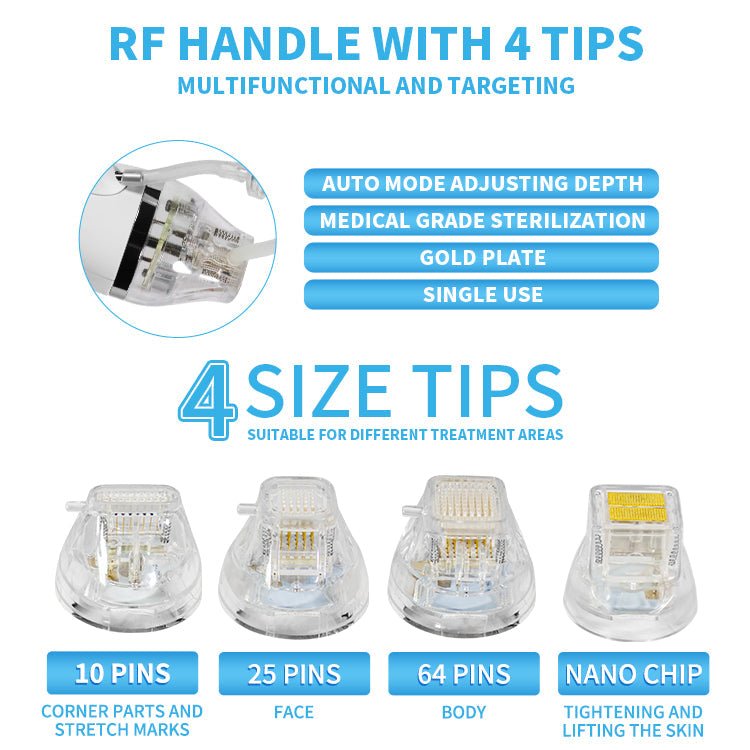 RF HANDLE WITH 4 TIPS
MULTIFUNCTIONAL AND TARGETING

AUTO MODE ADJUSTING DEPTH
MEDICAL GRADE STERILIZATION
GOLD PLATE
SINGLE USE

4 SIZE TIPS
SUITABLE FOR DIFFERENT TREATMENT AREAS

10 PINS
CORNER PARTS AND STRETCH MARKS

25 PINS
FACE

64 PINS
BODY

NANO CHIP
TIGHTENING AND LIFTING THE SKIN